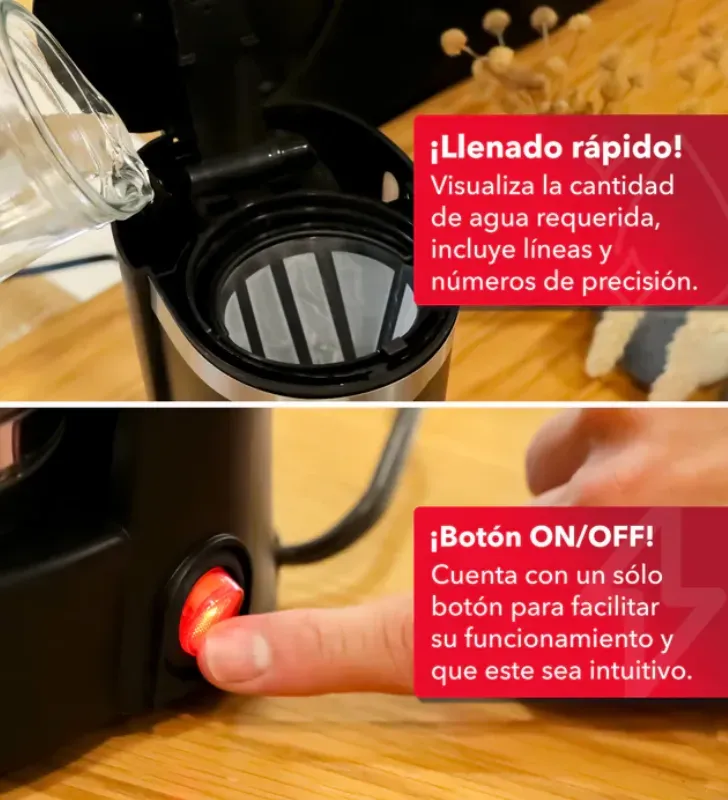 ¡Llenado rápido!
Visualiza la cantidad de agua requerida, incluye líneas y números de precisión.

¡Botón ON/OFF!
Cuenta con un sólo botón para facilitar su funcionamiento y que este sea intuitivo.