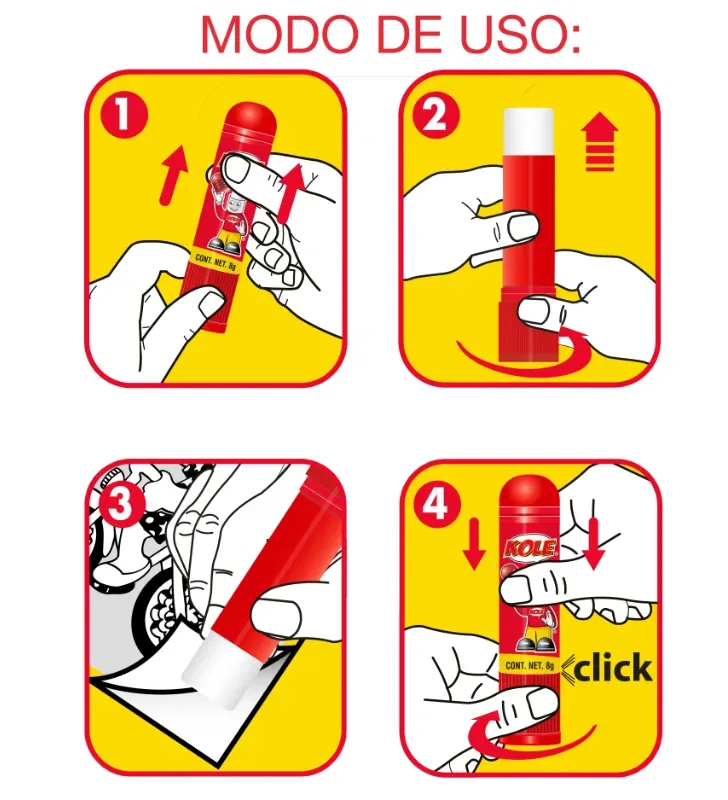 MODO DE USO:

1

CONT. NET. 8g

2

3

4

KOLE

CONT. NET. 8g

click